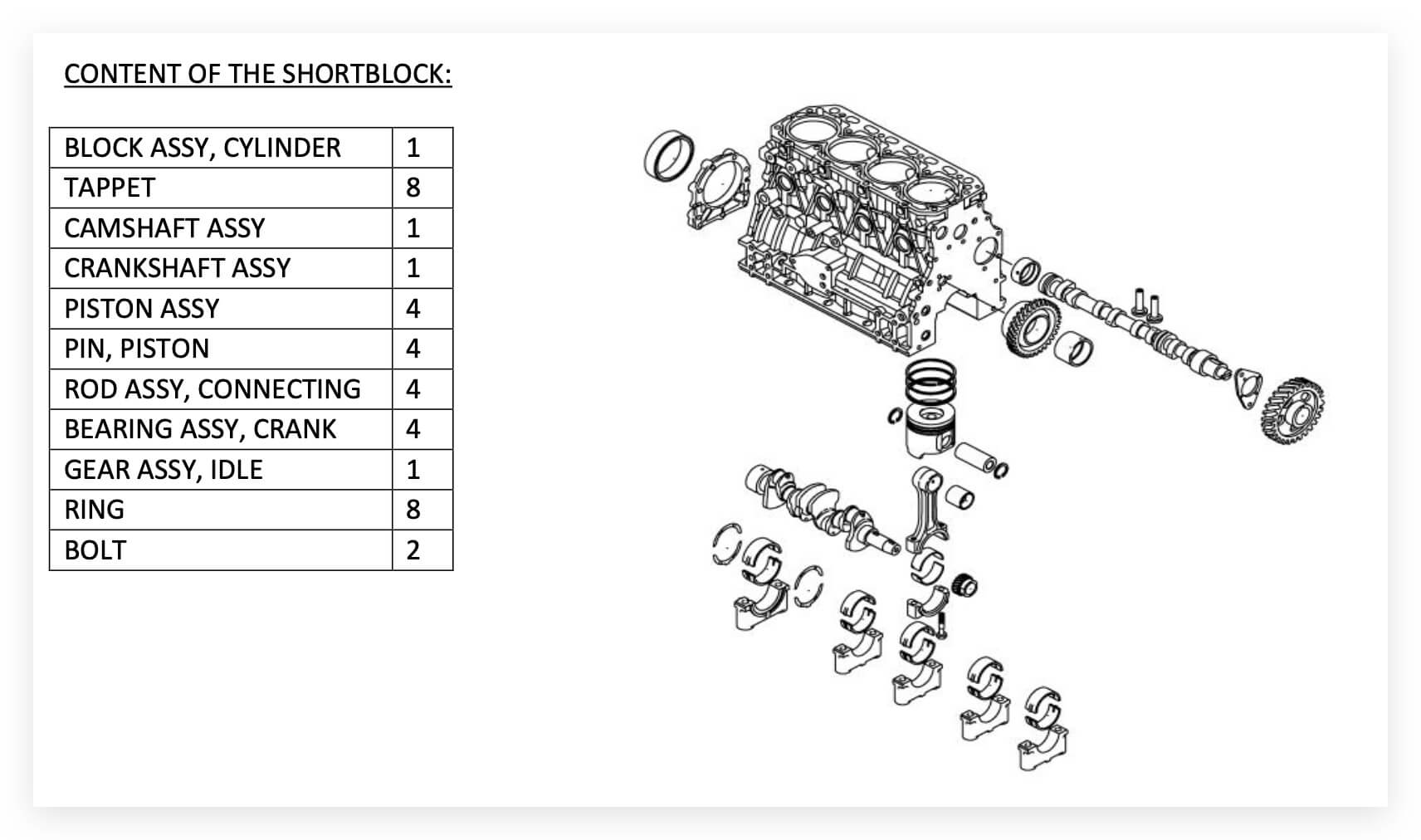 CONTENT OF THE SHORTBLOCK:

| BLOCK ASSY, CYLINDER | 1 |
|---|---|
| TAPPET | 8 |
| CAMSHAFT ASSY | 1 |
| CRANKSHAFT ASSY | 1 |
| PISTON ASSY | 4 |
| PIN, PISTON | 4 |
| ROD ASSY, CONNECTING | 4 |
| BEARING ASSY, CRANK | 4 |
| GEAR ASSY, IDLE | 1 |
| RING | 8 |
| BOLT | 2 |